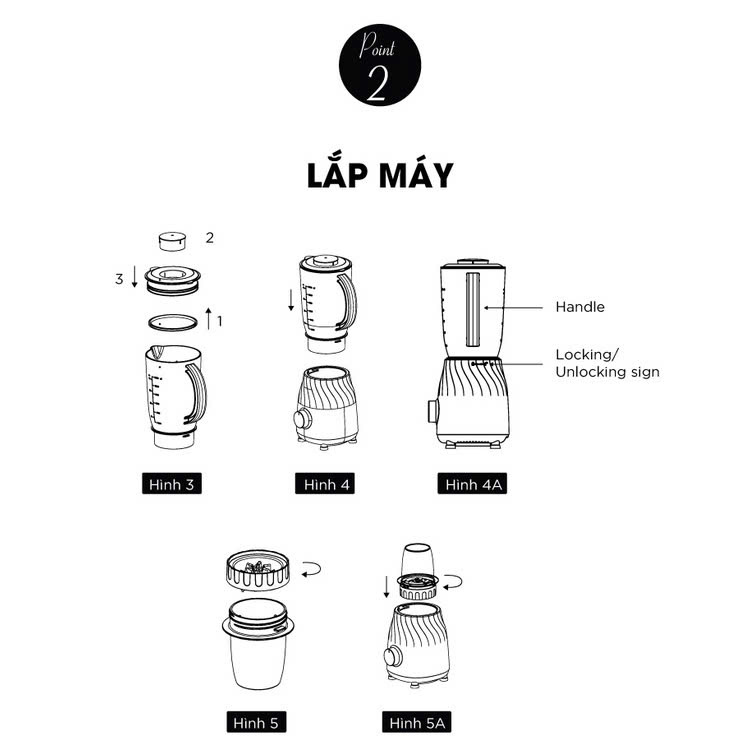 Point
2

LẮP MÁY

2
3
1

Handle

Locking/
Unlocking sign

Hình 3
Hình 4
Hình 4A

Hình 5
Hình 5A