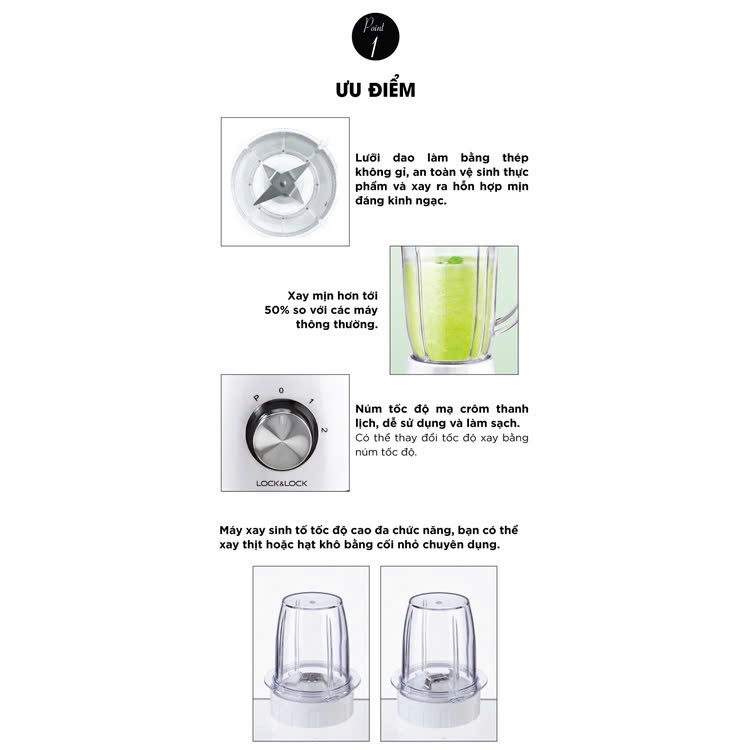 Point 1

ƯU ĐIỂM

Lưỡi dao làm bằng thép không gỉ, an toàn vệ sinh thực phẩm và xay ra hỗn hợp mịn đáng kinh ngạc.

Xay mịn hơn tới 50% so với các máy thông thường.

P 0 1 2

LOCK&LOCK

Núm tốc độ mạ crôm thanh lịch, dễ sử dụng và làm sạch. Có thể thay đổi tốc độ xay bằng núm tốc độ.

Máy xay sinh tố tốc độ cao đa chức năng, bạn có thể xay thịt hoặc hạt khô bằng cối nhỏ chuyên dụng.