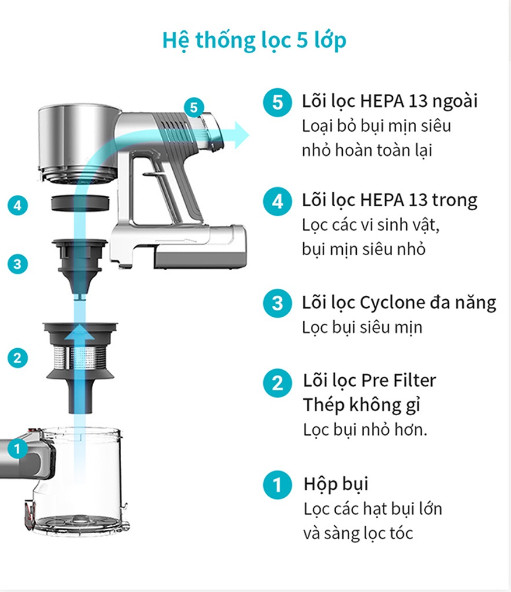 Hệ thống lọc 5 lớp

5

4

3

2

1

5 Lõi lọc HEPA 13 ngoài
Loại bỏ bụi mịn siêu nhỏ hoàn toàn lại

4 Lõi lọc HEPA 13 trong
Lọc các vi sinh vật, bụi mịn siêu nhỏ

3 Lõi lọc Cyclone đa năng
Lọc bụi siêu mịn

2 Lõi lọc Pre Filter Thép không gỉ
Lọc bụi nhỏ hơn.

1 Hộp bụi
Lọc các hạt bụi lớn và sàng lọc tóc