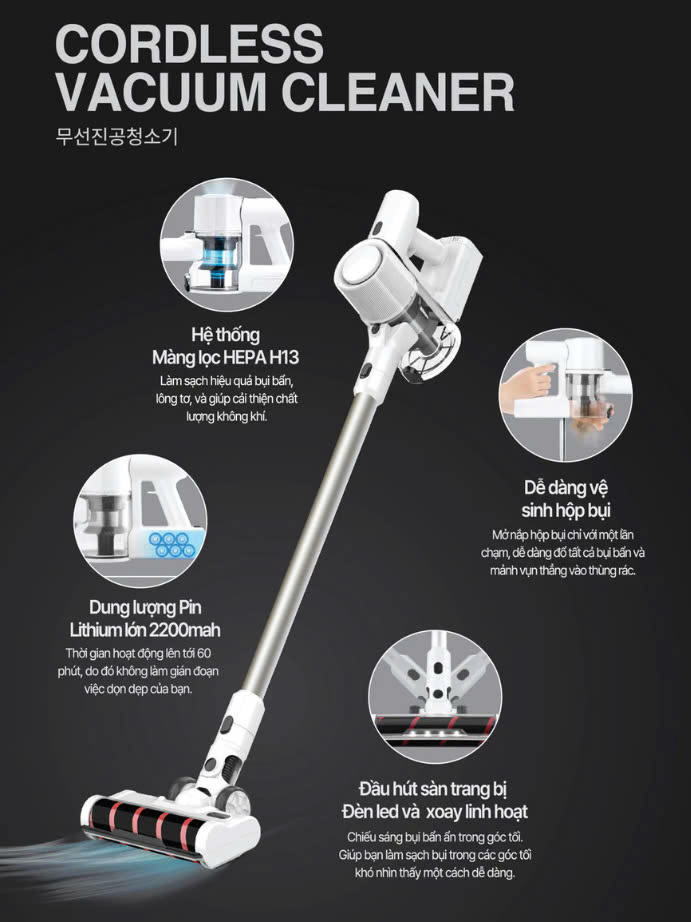 CORDLESS VACUUM CLEANER

무선진공청소기

Hệ thống Màng lọc HEPA H13

Làm sạch hiệu quả bụi bẩn, lông tơ, và giúp cải thiện chất lượng không khí.

Dễ dàng vệ sinh hộp bụi

Mở nắp hộp bụi chỉ với một lần chạm, dễ dàng đổ tất cả bụi bẩn và mảnh vụn thẳng vào thùng rác.

Dung lượng Pin Lithium lớn 2200mah

Thời gian hoạt động lên tới 60 phút, do đó không làm gián đoạn việc dọn dẹp của bạn.

Đầu hút sàn trang bị Đèn led và xoay linh hoạt

Chiếu sáng bụi bẩn ẩn trong góc tối. Giúp bạn làm sạch bụi trong các góc tối khó nhìn thấy một cách dễ dàng.